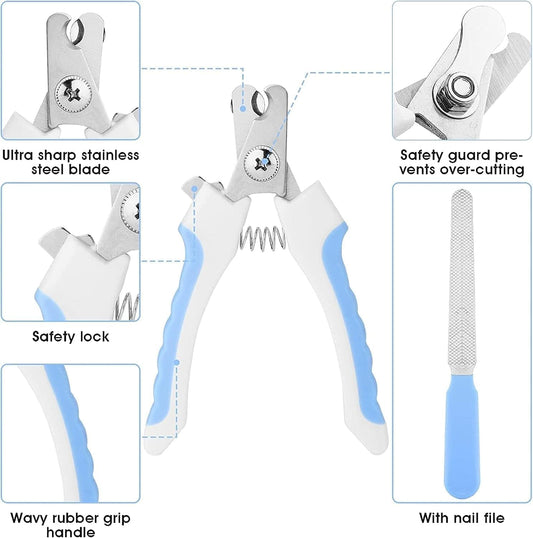 Ultra sharp stainless steel blade

Safety lock

Wavy rubber grip handle

Safety guard prevents over-cutting

With nail file